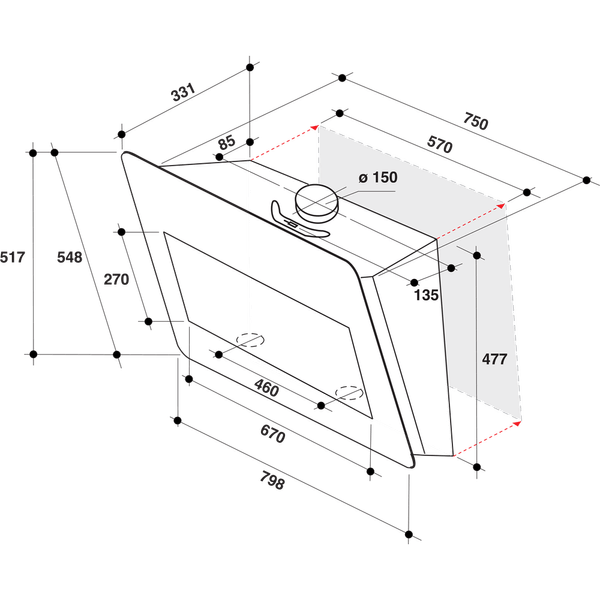 331
750
85
570
ø 150
517
548
270
135
477
460
670
798